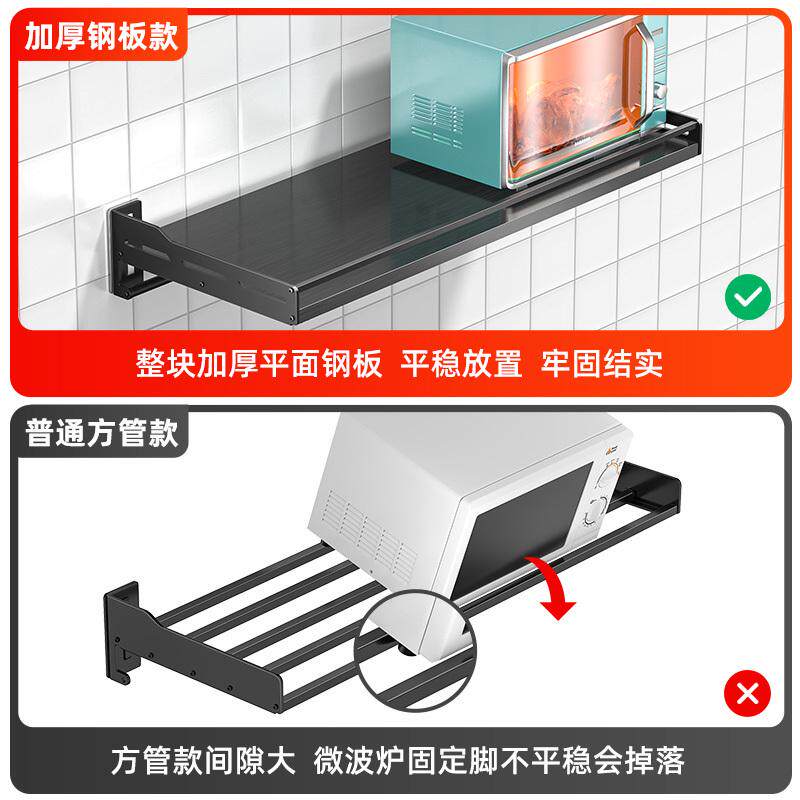 加厚钢板款

整块加厚平面钢板 平稳放置 牢固结实

普通方管款

方管款间隙大 微波炉固定脚不平稳会掉落