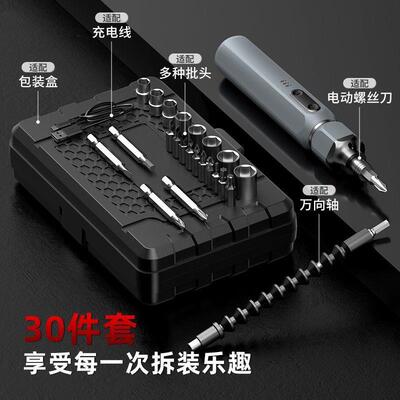 适配
充电线

适配
包装盒

适配
多种批头

适配
电动螺丝刀

适配
万向轴

30件套
享受每一次拆装乐趣