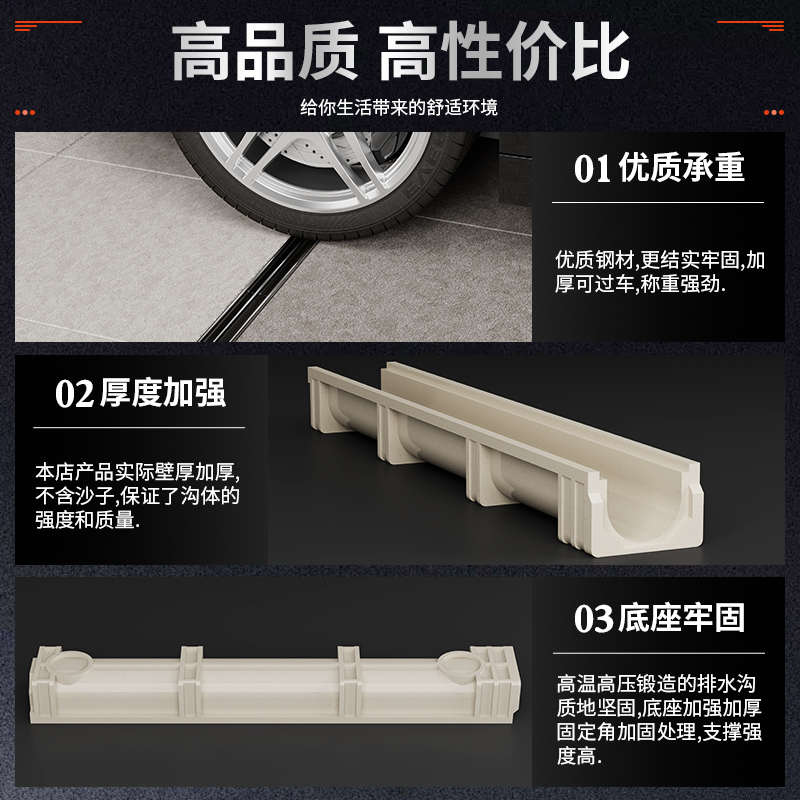 高品质 高性价比

给你生活带来的舒适环境

01 优质承重

优质钢材,更结实牢固,加厚可过车,称重强劲.

02 厚度加强

本店产品实际壁厚加厚,不含沙子,保证了沟体的强度和质量.

03 底座牢固

高温高压锻造的排水沟质地坚固,底座加强加厚固定角加固处理,支撑强度高.