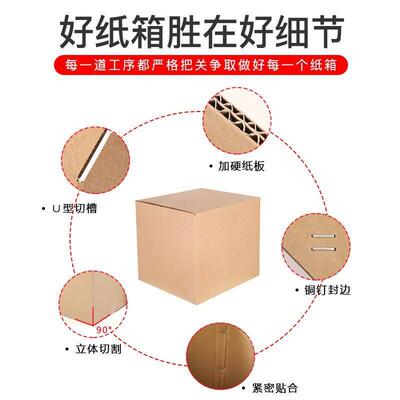 好纸箱胜在好细节

每一道工序都严格把关争取做好每一个纸箱

• 加硬纸板

• U 型切槽

• 铜钉封边

90°

• 立体切割

• 紧密贴合