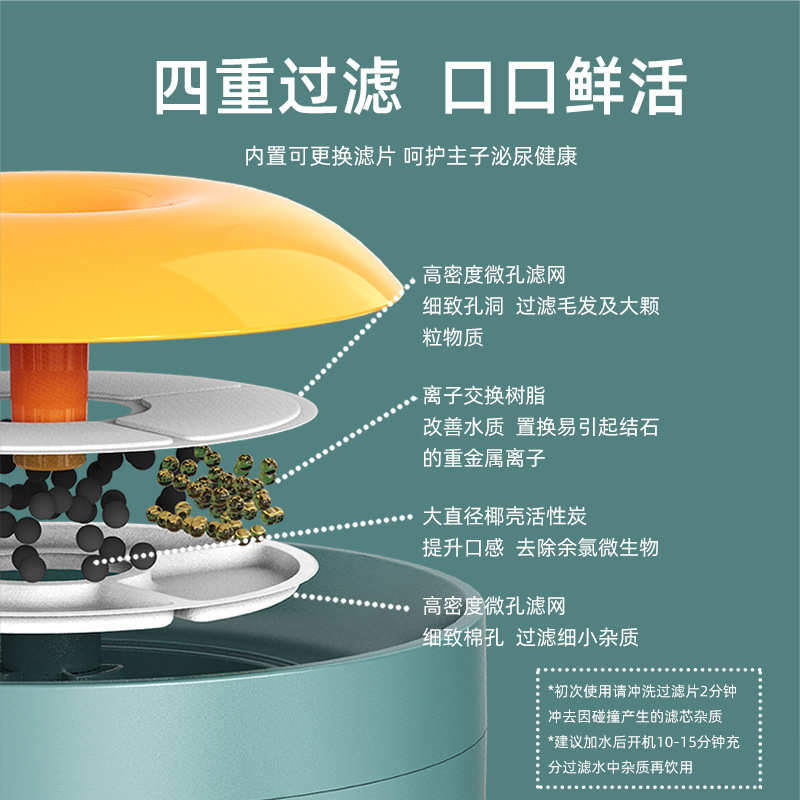 四重过滤 口口鲜活

内置可更换滤片 呵护主子泌尿健康

高密度微孔滤网
细致孔洞 过滤毛发及大颗粒物质

离子交换树脂
改善水质 置换易引起结石的重金属离子

大直径椰壳活性炭
提升口感 去除余氯微生物

高密度微孔滤网
细致棉孔 过滤细小杂质

*初次使用请冲洗过滤片2分钟冲去因碰撞产生的滤芯杂质
*建议加水后开机10-15分钟充分过滤水中杂质再饮用