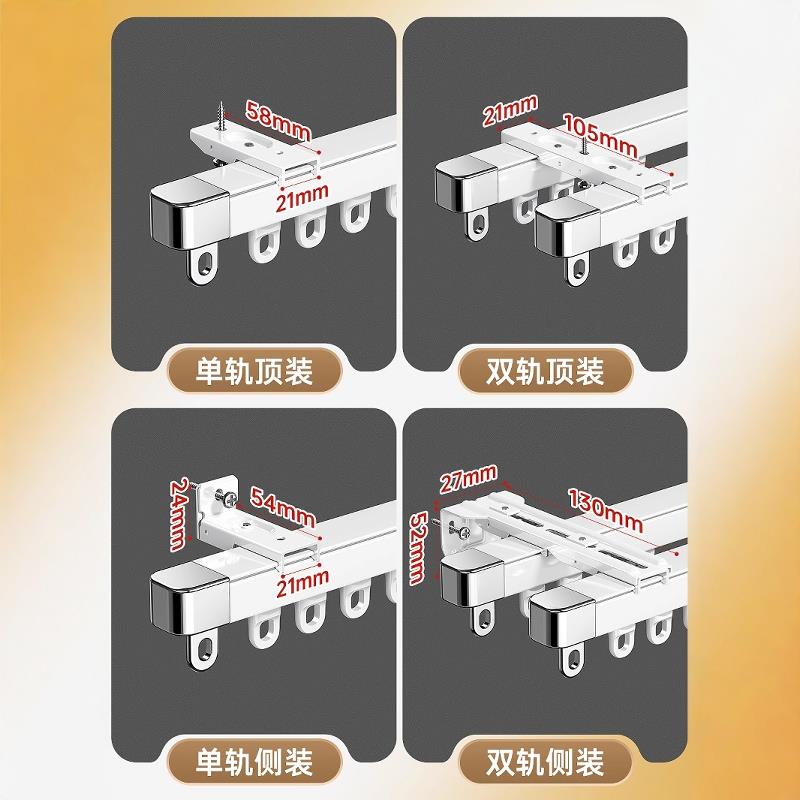 58mm
21mm
单轨顶装

21mm
105mm
双轨顶装

24mm
54mm
21mm
单轨侧装

27mm
130mm
52mm
双轨侧装