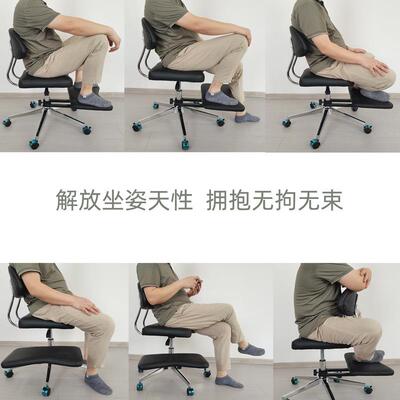 解放坐姿天性 拥抱无拘无束