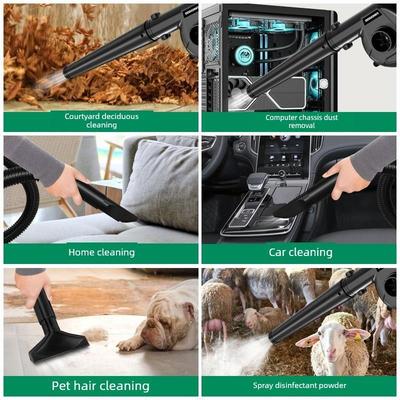 Courtyard deciduous cleaning

Computer chassis dust removal

Home cleaning

Car cleaning

Pet hair cleaning

Spray disinfectant powder