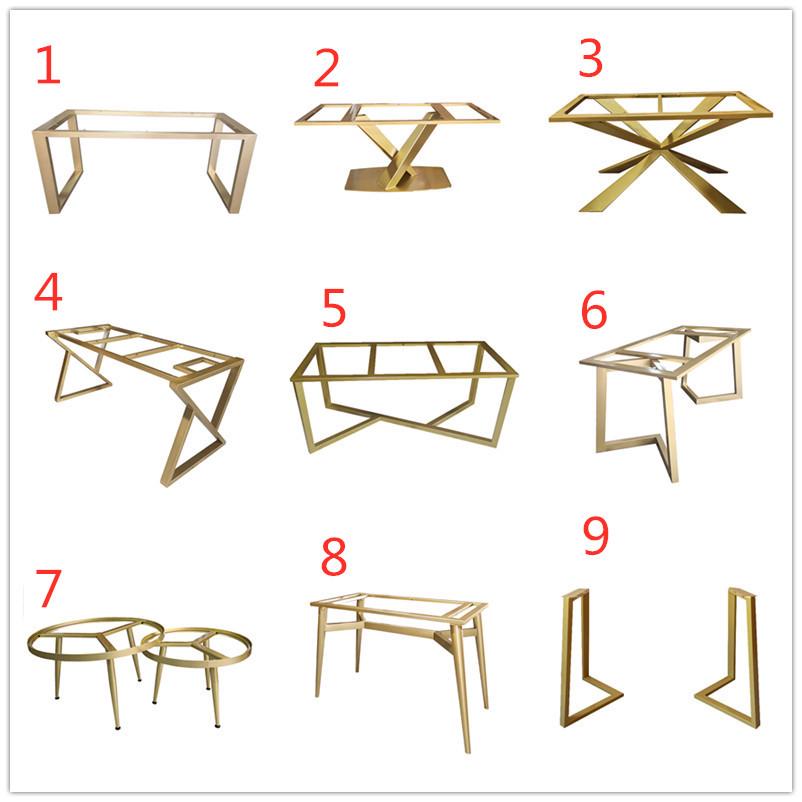 1
2
3
4
5
6
7
8
9