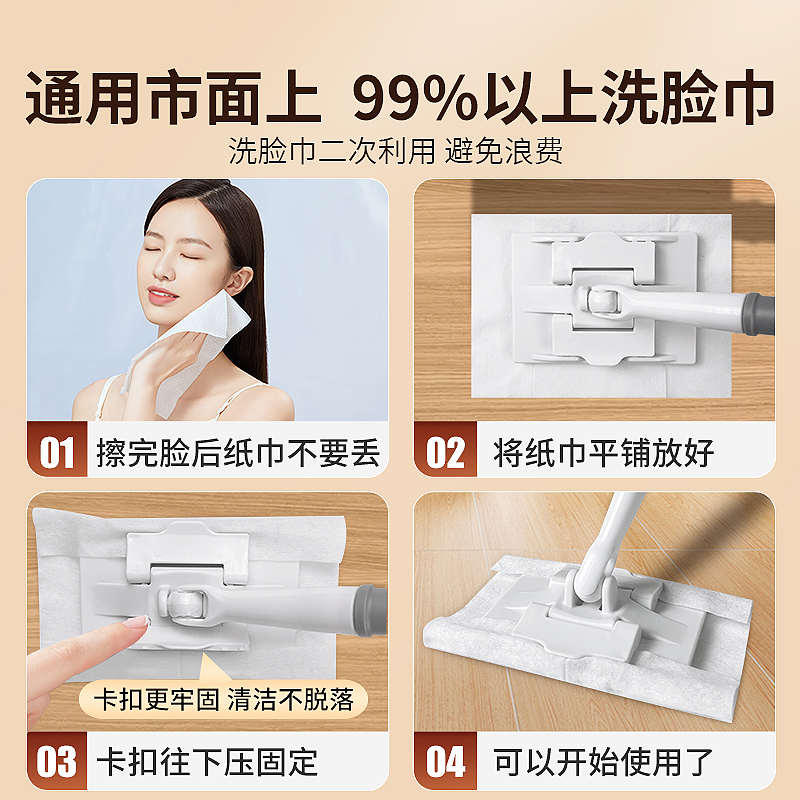 通用市面上 99%以上洗脸巾
洗脸巾二次利用 避免浪费

01 擦完脸后纸巾不要丢

02 将纸巾平铺放好

卡扣更牢固 清洁不脱落

03 卡扣往下压固定

04 可以开始使用了