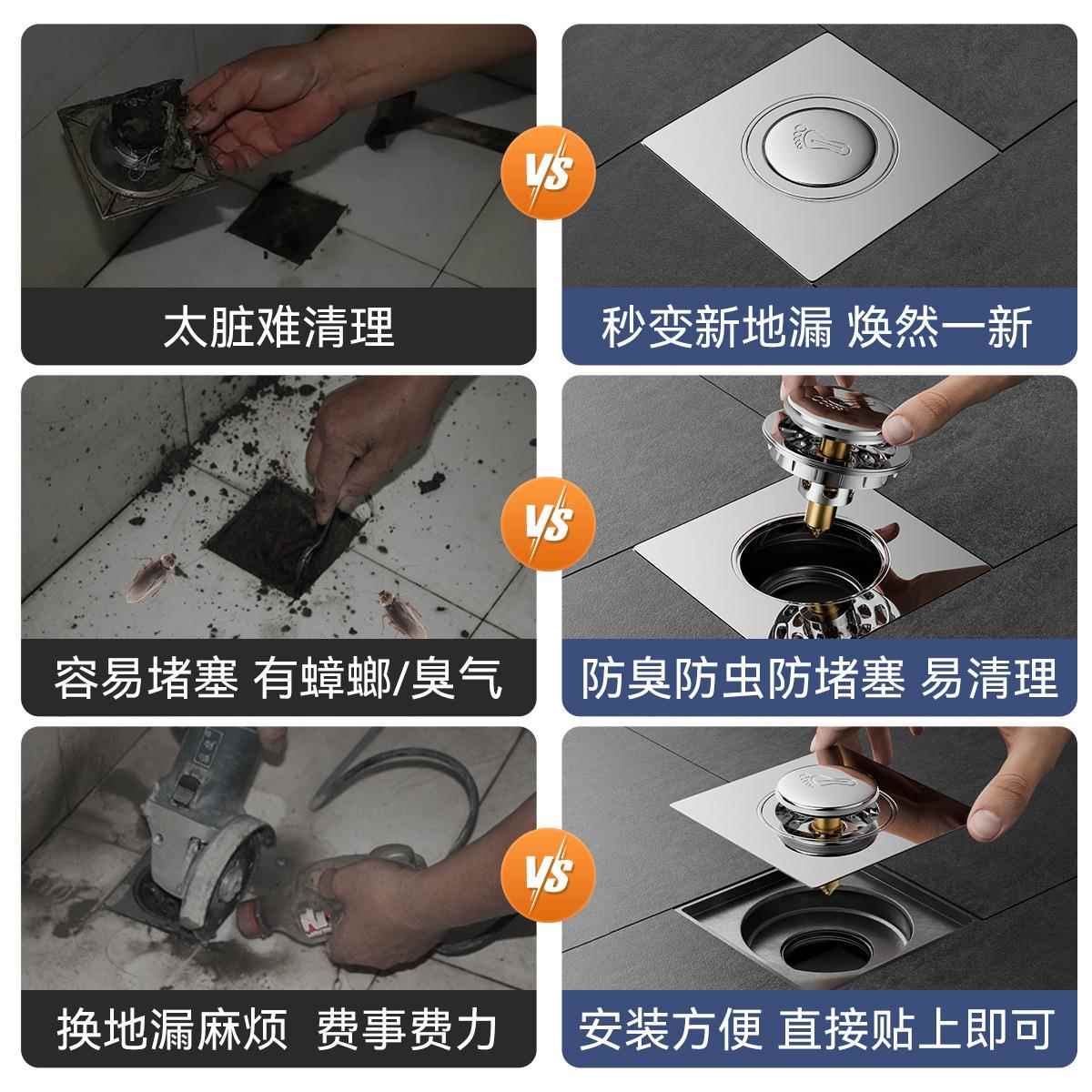 太脏难清理

VS

秒变新地漏 焕然一新

容易堵塞 有蟑螂/臭气

VS

防臭防虫防堵塞 易清理

换地漏麻烦 费事费力

VS

安装方便 直接贴上即可