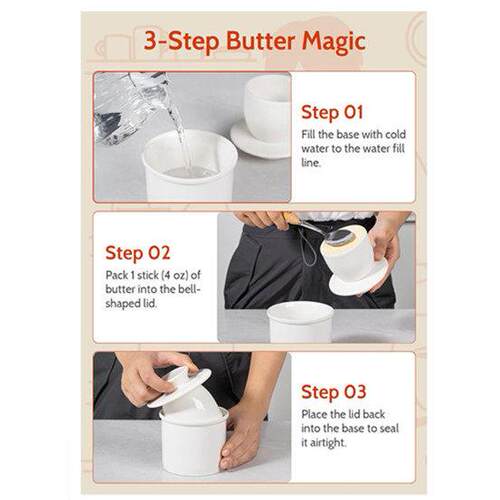 3-Step Butter Magic

Step 01
Fill the base with cold water to the water fill line.

Step 02
Pack 1 stick (4 oz) of butter into the bell-shaped lid.

Step 03
Place the lid back into the base to seal it airtight.