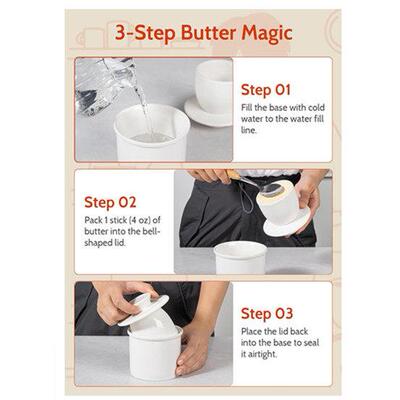 3-Step Butter Magic

Step 01
Fill the base with cold water to the water fill line.

Step 02
Pack 1 stick (4 oz) of butter into the bell-shaped lid.

Step 03
Place the lid back into the base to seal it airtight.