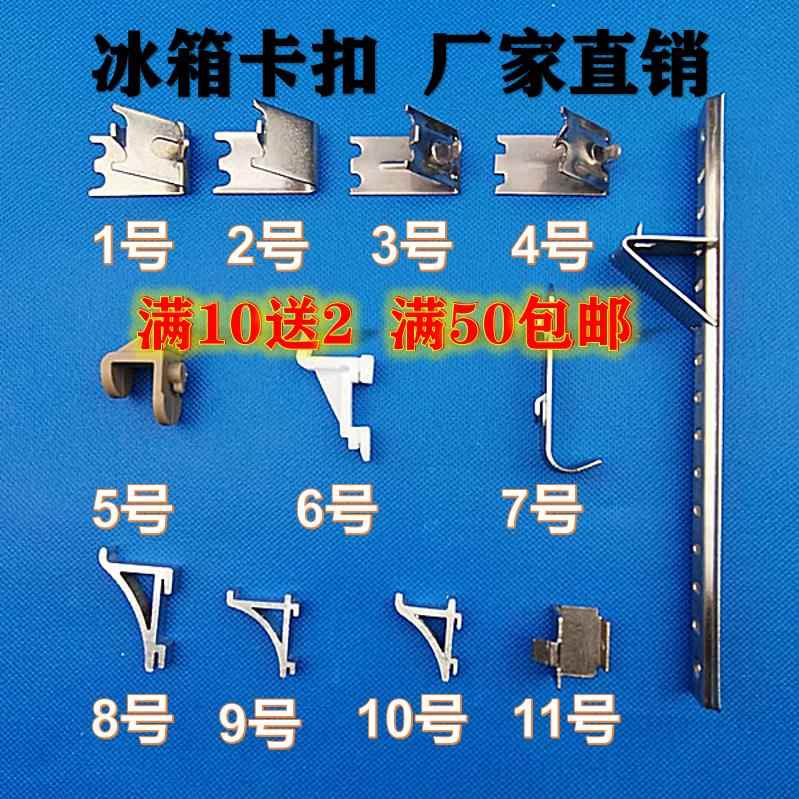 冰箱卡扣 厂家直销

1号 2号 3号 4号

满10送2 满50包邮

5号 6号 7号

8号 9号 10号 11号