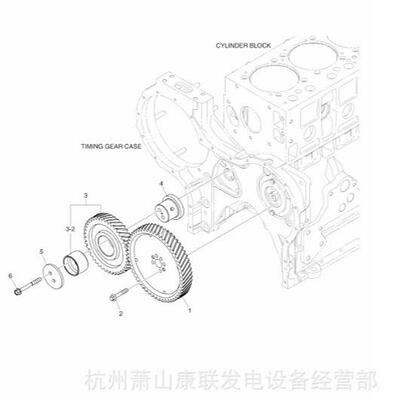 CYLINDER BLOCK

TIMING GEAR CASE

4

3

3-2

5

6

2

1

杭州萧山康联发电设备经营部