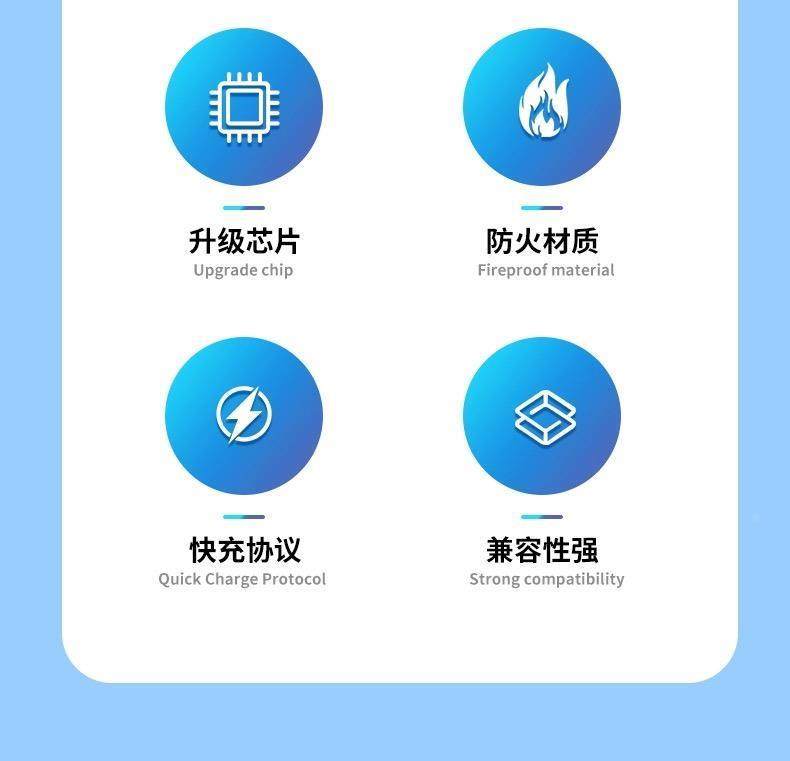 升级芯片
Upgrade chip

防火材质
Fireproof material

快充协议
Quick Charge Protocol

兼容性强
Strong compatibility