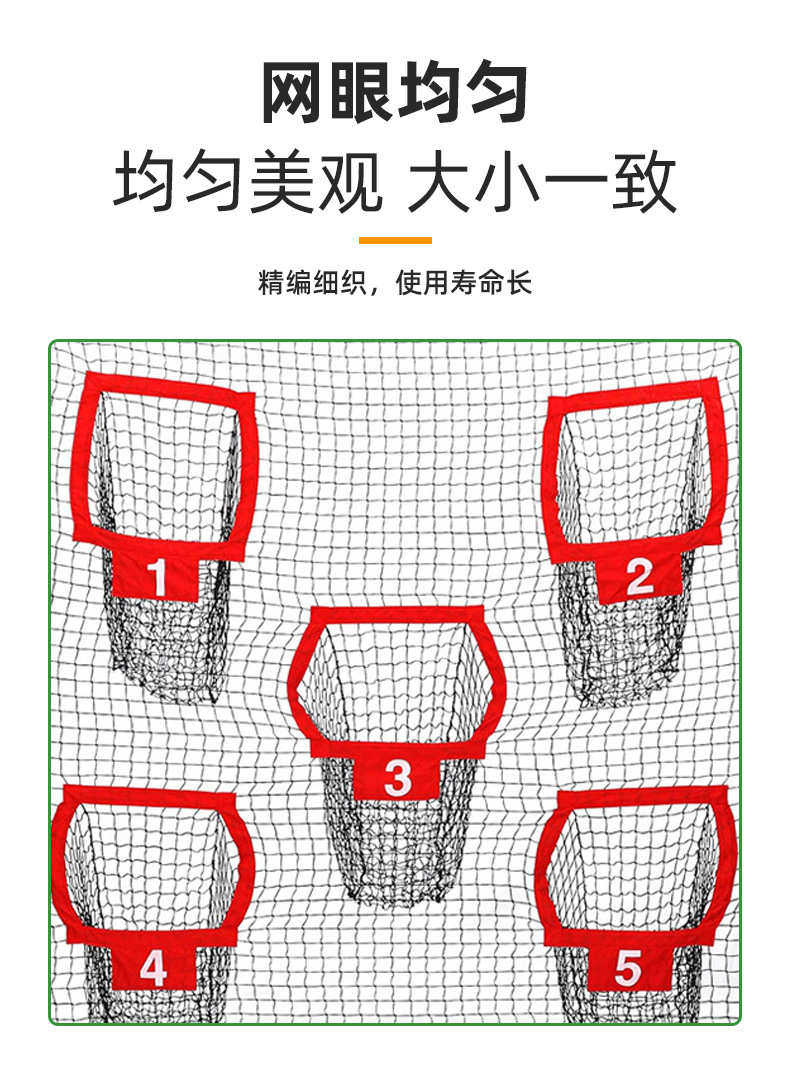 网眼均匀

均匀美观 大小一致

精编细织，使用寿命长

1

2

3

4

5