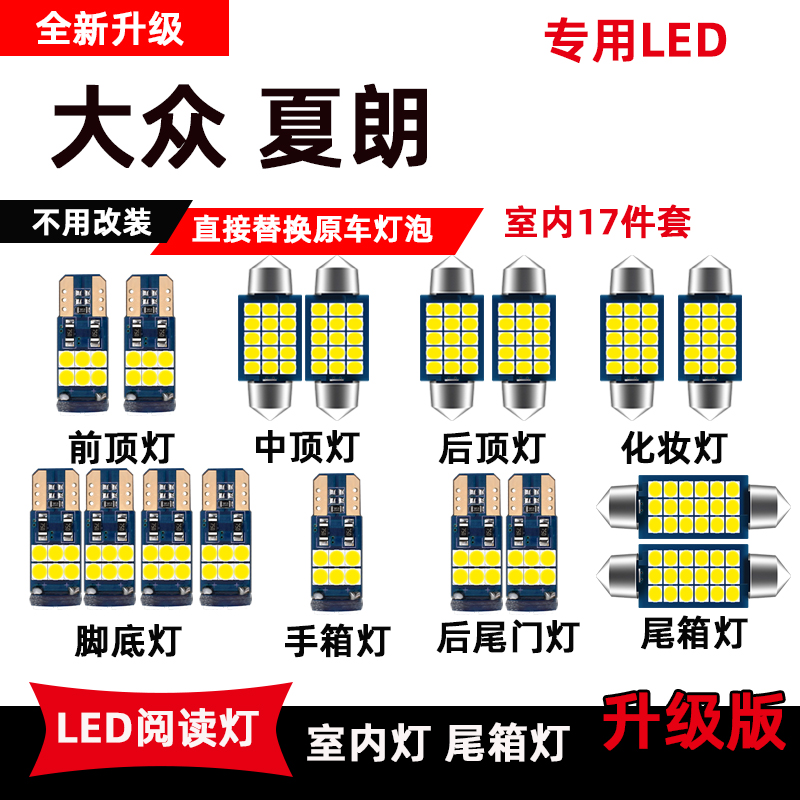 全新升级

专用LED

大众 夏朗

不用改装

直接替换原车灯泡

室内17件套

前顶灯

中顶灯

后顶灯

化妆灯

脚底灯

手箱灯

后尾门灯

尾箱灯

LED阅读灯

室内灯 尾箱灯

升级版