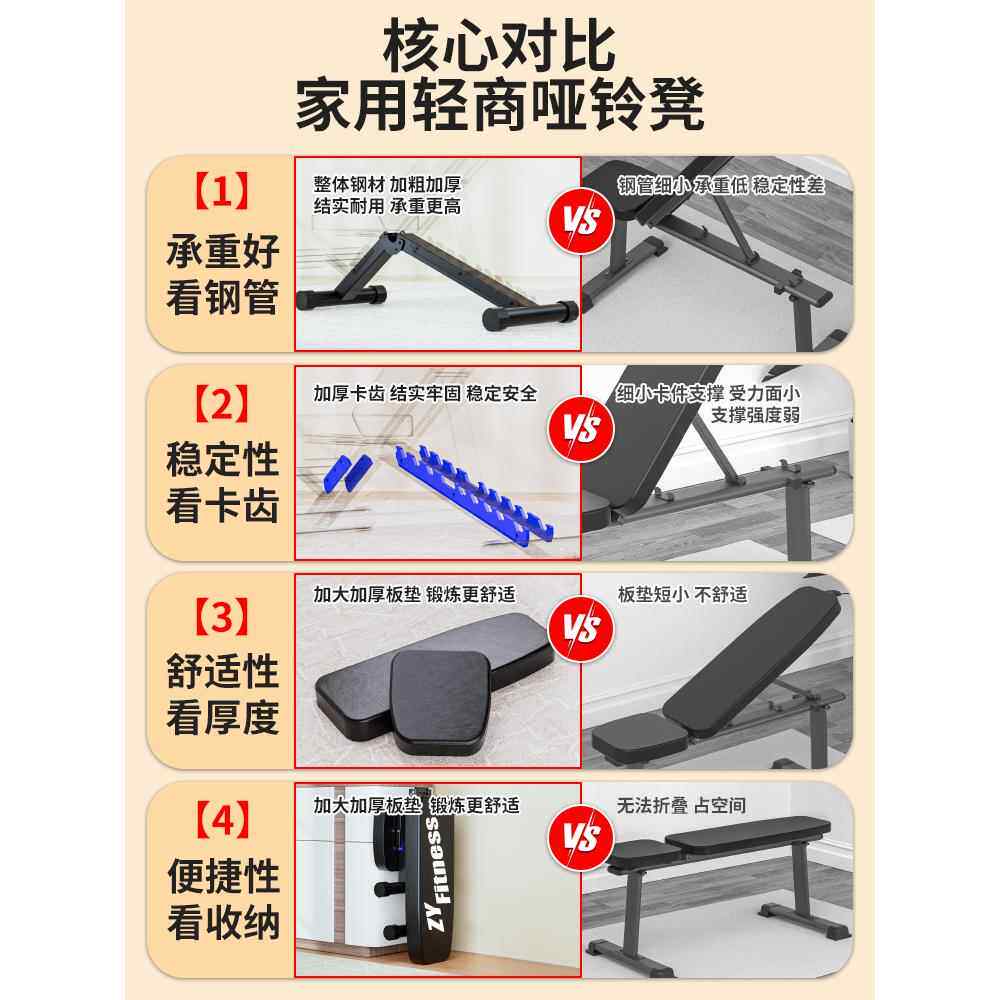 核心对比
家用轻商哑铃凳

【1】
承重好
看钢管

整体钢材 加粗加厚
结实耐用 承重更高

VS

钢管细小 承重低 稳定性差

【2】
稳定性
看卡齿

加厚卡齿 结实牢固 稳定安全

VS

细小卡件支撑 受力面小
支撑强度弱

【3】
舒适性
看厚度

加大加厚板垫 锻炼更舒适

VS

板垫短小 不舒适

【4】
便捷性
看收纳

加大加厚板垫 锻炼更舒适

ZY Fitness

VS

无法折叠 占空间