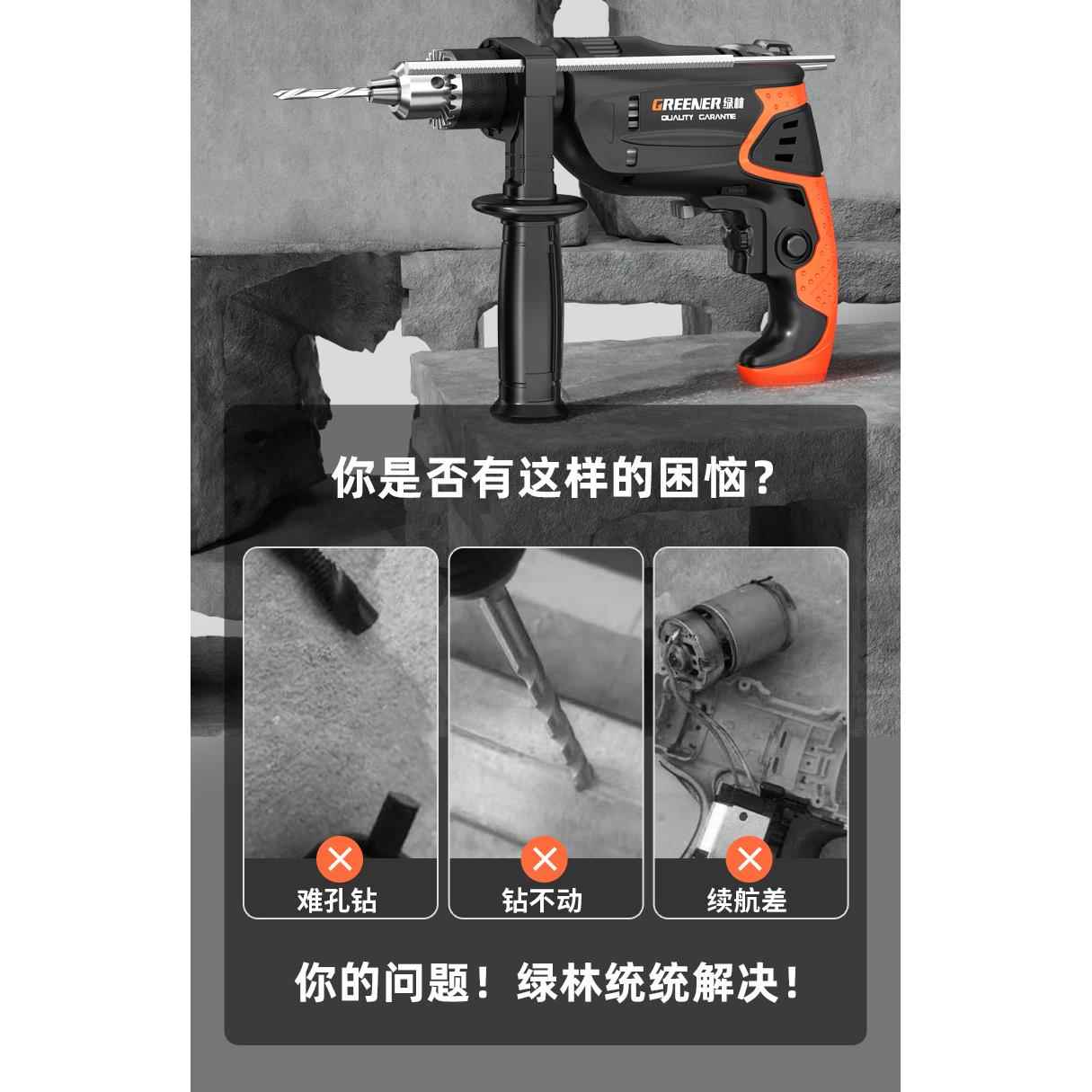 GREENER 绿林
QUALITY GARANTIE

你是否有这样的困恼？

难孔钻

钻不动

续航差

你的问题！绿林统统解决！