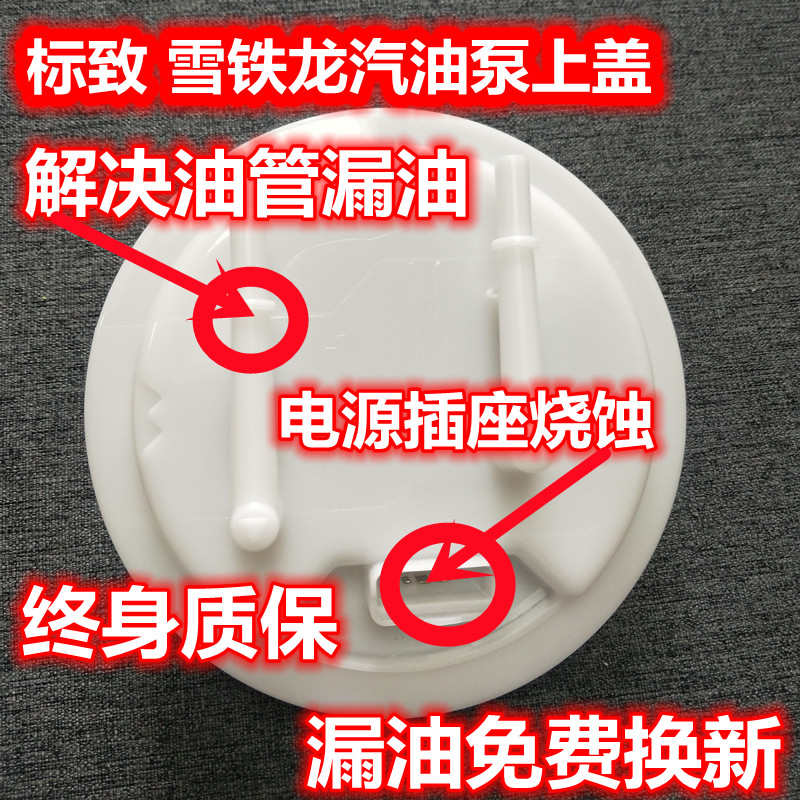 标致 雪铁龙汽油泵上盖

解决油管漏油

电源插座烧蚀

终身质保

漏油免费换新