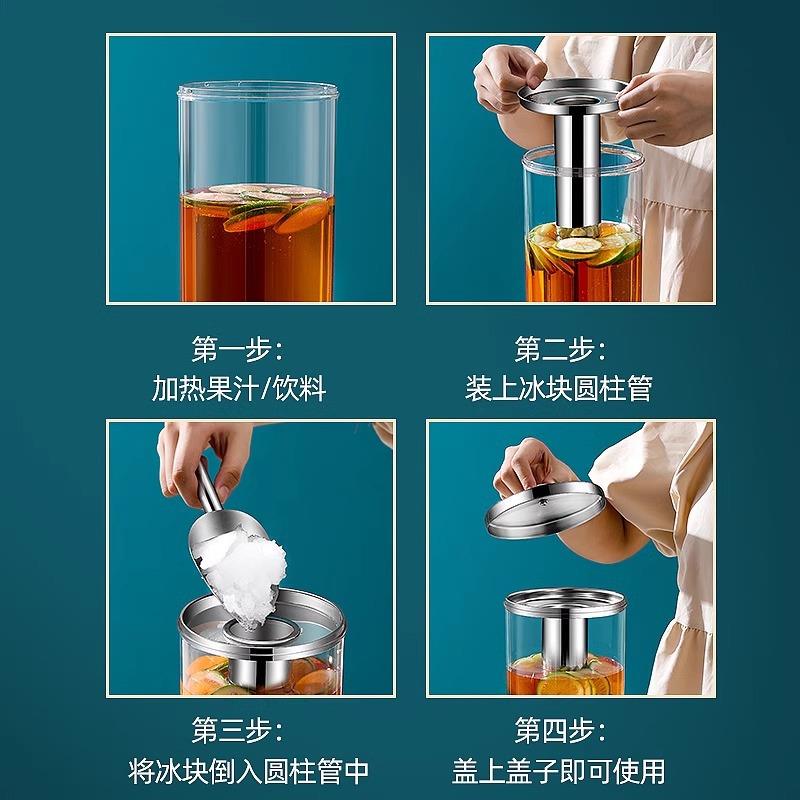 第一步:
加热果汁/饮料

第二步:
装上冰块圆柱管

第三步:
将冰块倒入圆柱管中

第四步:
盖上盖子即可使用