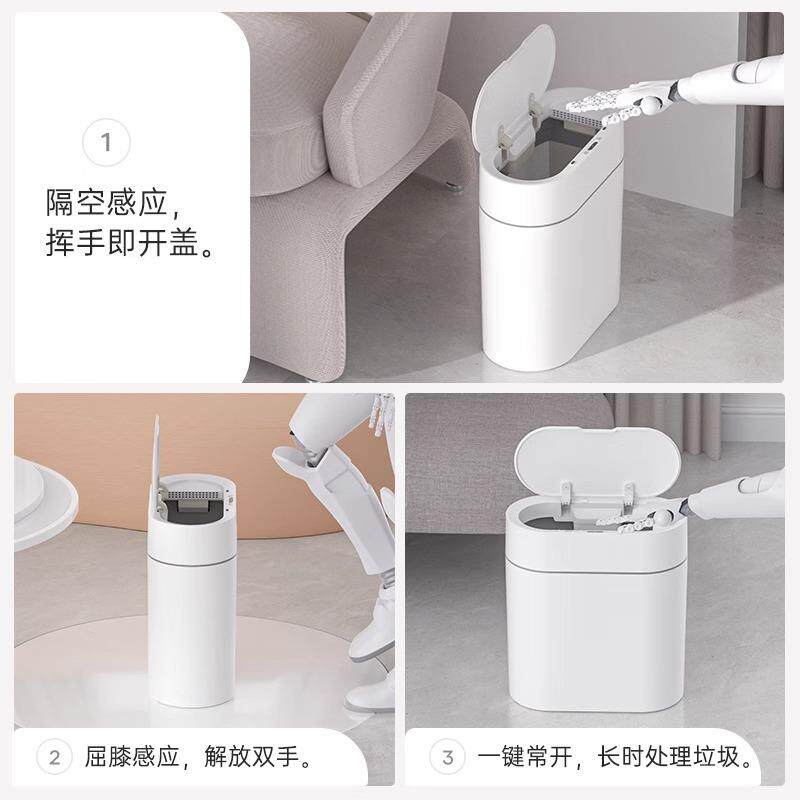 1

隔空感应，
挥手即开盖。

2 屈膝感应，解放双手。

3 一键常开，长时处理垃圾。