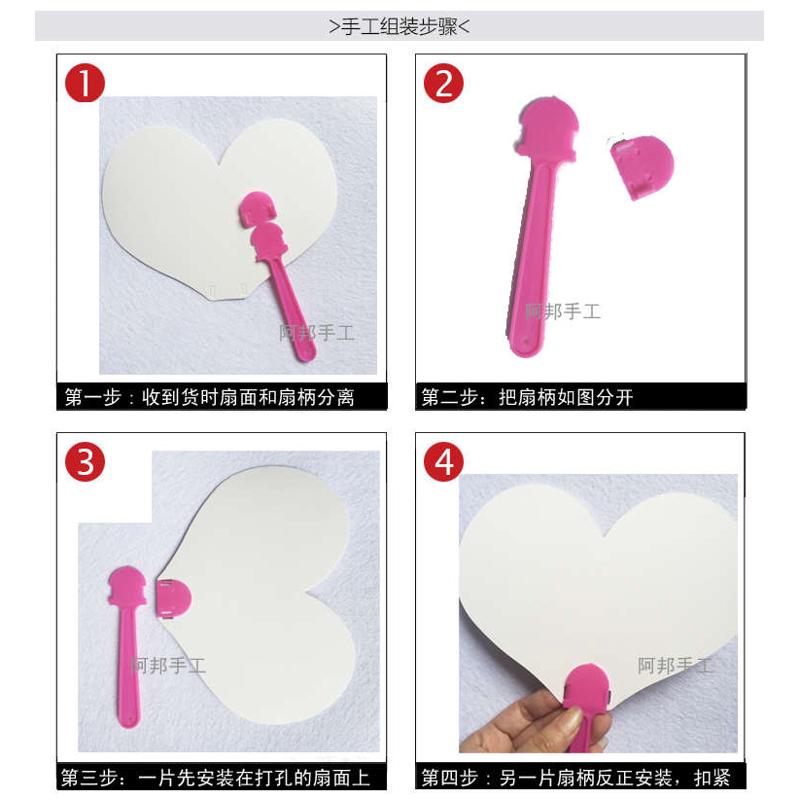 >手工组装步骤<

1
阿邦手工
第一步：收到货时扇面和扇柄分离

2
阿邦手工
第二步：把扇柄如图分开

3
阿邦手工
第三步：一片先安装在打孔的扇面上

4
阿邦手工
第四步：另一片扇柄反正安装，扣紧