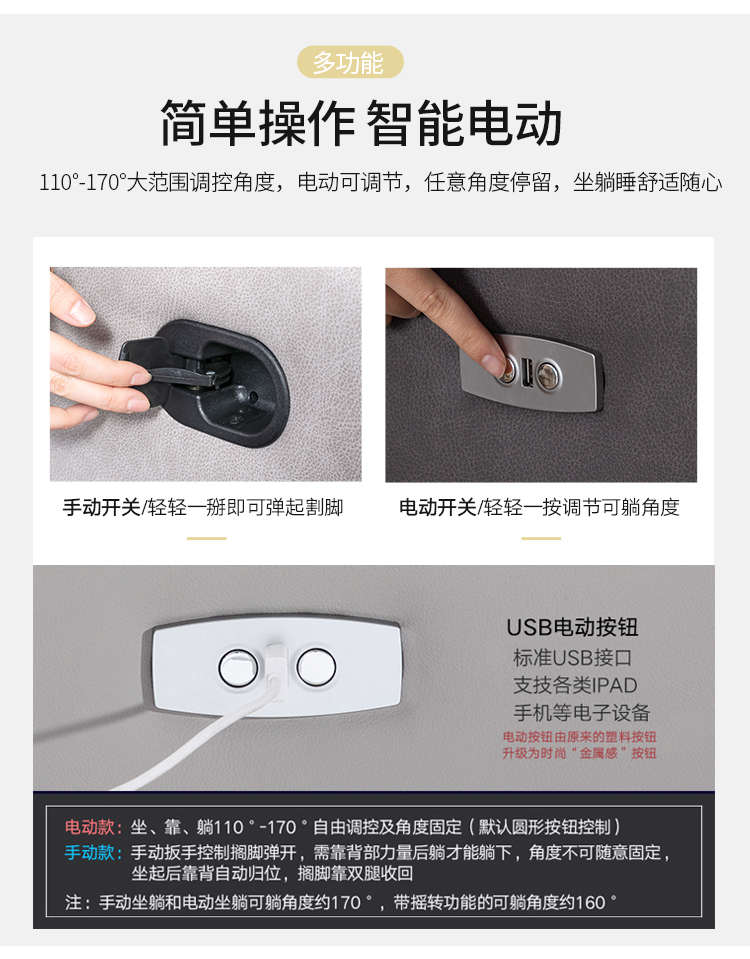 多功能

简单操作 智能电动

110°-170°大范围调控角度，电动可调节，任意角度停留，坐躺睡舒适随心

手动开关/轻轻一掰即可弹起割脚

电动开关/轻轻一按调节可躺角度

USB电动按钮
标准USB接口
支技各类IPAD
手机等电子设备
电动按钮由原来的塑料按钮
升级为时尚“金属感”按钮

电动款：坐、靠、躺110°-170°自由调控及角度固定（默认圆形按钮控制）
手动款：手动扳手控制搁脚弹开，需靠背部力量后躺才能躺下，角度不可随意固定，坐起后靠背自动归位，搁脚靠双腿收回
注：手动坐躺和电动坐躺可躺角度约170°，带摇转功能的可躺角度约160°