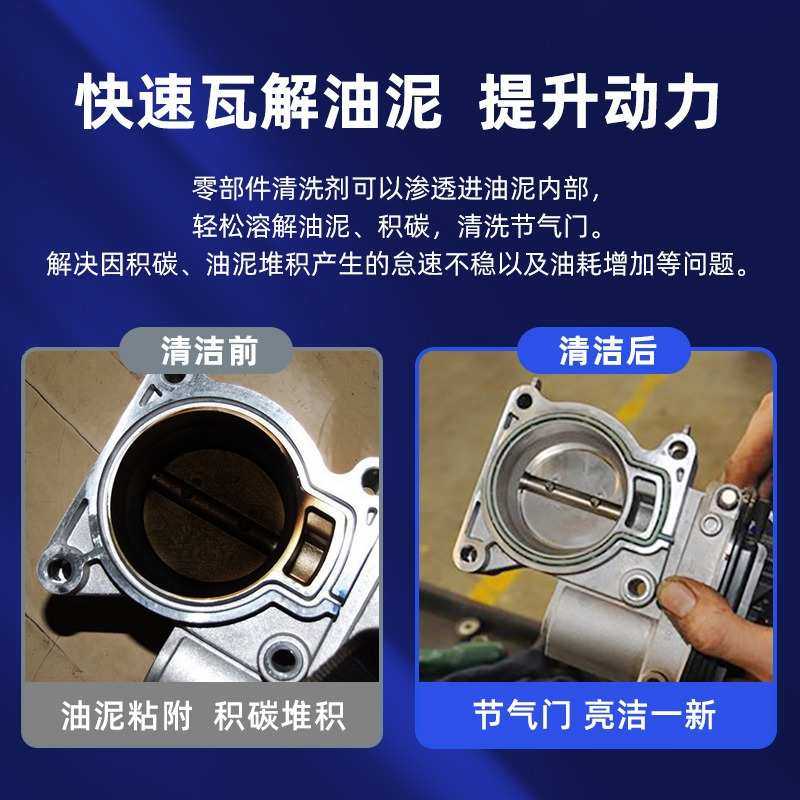 快速瓦解油泥 提升动力

零部件清洗剂可以渗透进油泥内部，
轻松溶解油泥、积碳，清洗节气门。
解决因积碳、油泥堆积产生的怠速不稳以及油耗增加等问题。

清洁前

油泥粘附 积碳堆积

清洁后

节气门 亮洁一新