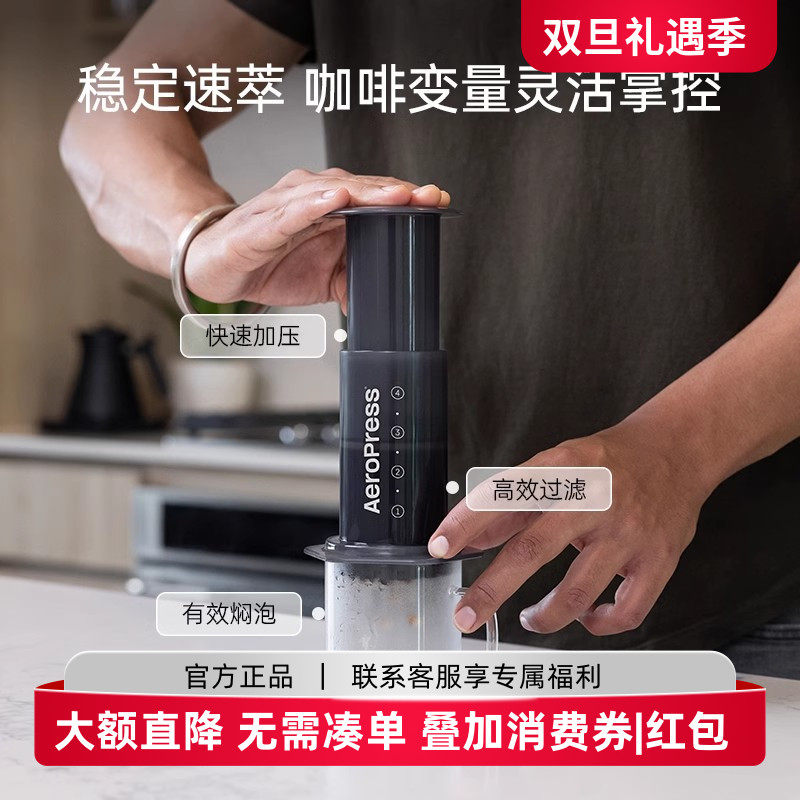 双旦礼遇季

稳定速萃 咖啡变量灵活掌控

快速加压

AeroPress

4
3
2
1

高效过滤

有效焖泡

官方正品 | 联系客服享专属福利

大额直降 无需凑单 叠加消费券|红包