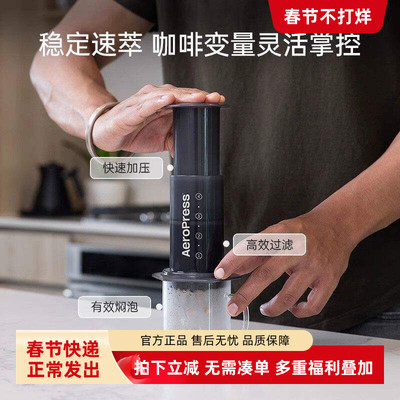 春节不打烊

稳定速萃 咖啡变量灵活掌控

快速加压

AeroPress

④
③
②
①

高效过滤

有效焖泡

春节快递
正常发出

官方正品 售后无忧 品质保障

拍下立减 无需凑单 多重福利叠加