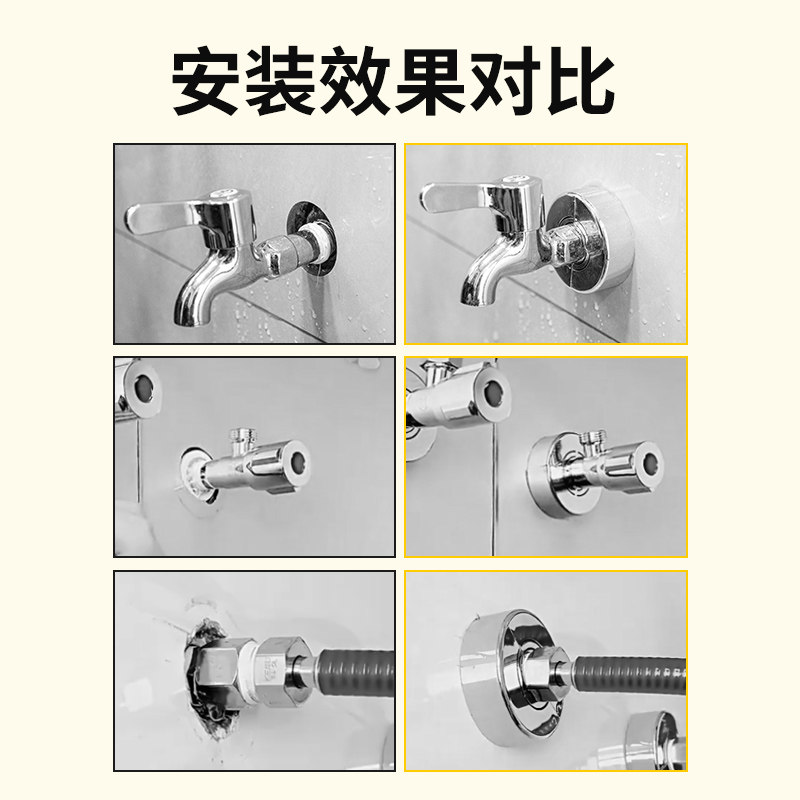 安装效果对比