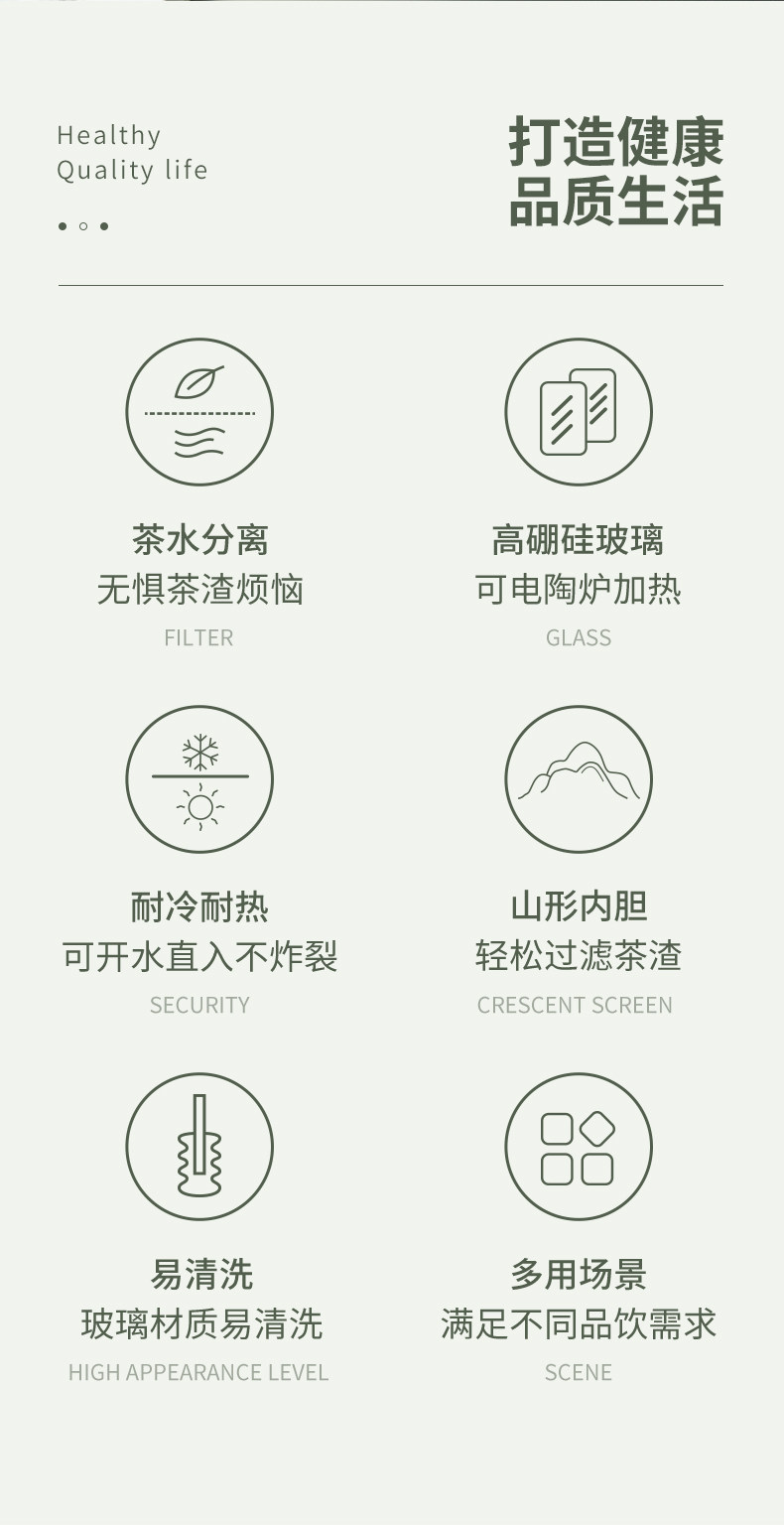 Healthy
Quality life

打造健康
品质生活

茶水分离
无惧茶渣烦恼
FILTER

高硼硅玻璃
可电陶炉加热
GLASS

耐冷耐热
可开水直入不炸裂
SECURITY

山形内胆
轻松过滤茶渣
CRESCENT SCREEN

易清洗
玻璃材质易清洗
HIGH APPEARANCE LEVEL

多用场景
满足不同品饮需求
SCENE