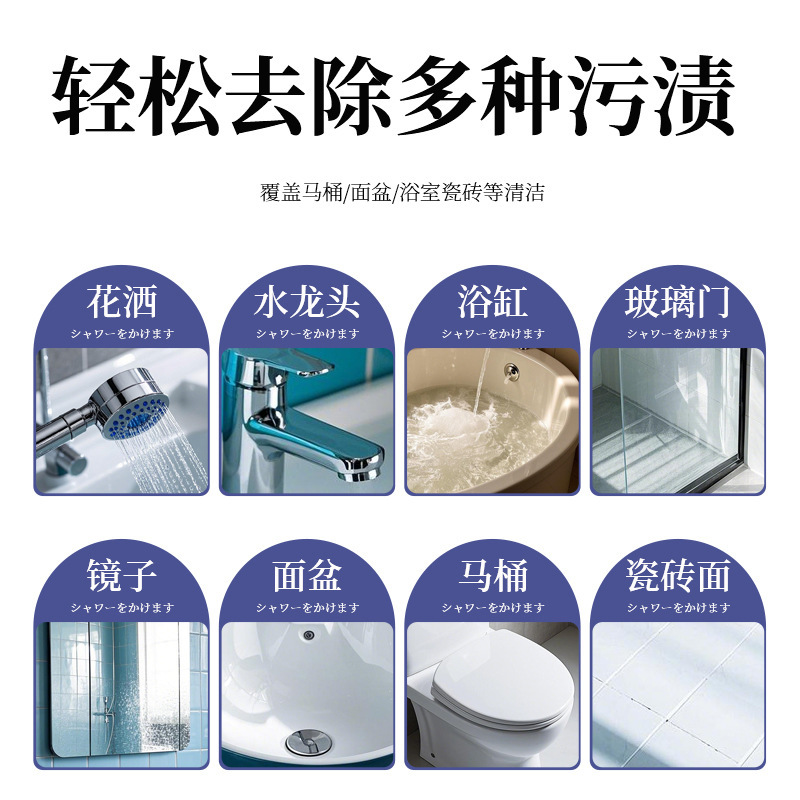 轻松去除多种污渍

覆盖马桶/面盆/浴室瓷砖等清洁

花洒
シャワーをかけます

水龙头
シャワーをかけます

浴缸
シャワーをかけます

玻璃门
シャワーをかけます

镜子
シャワーをかけます

面盆
シャワーをかけます

马桶
シャワーをかけます

瓷砖面
シャワーをかけます