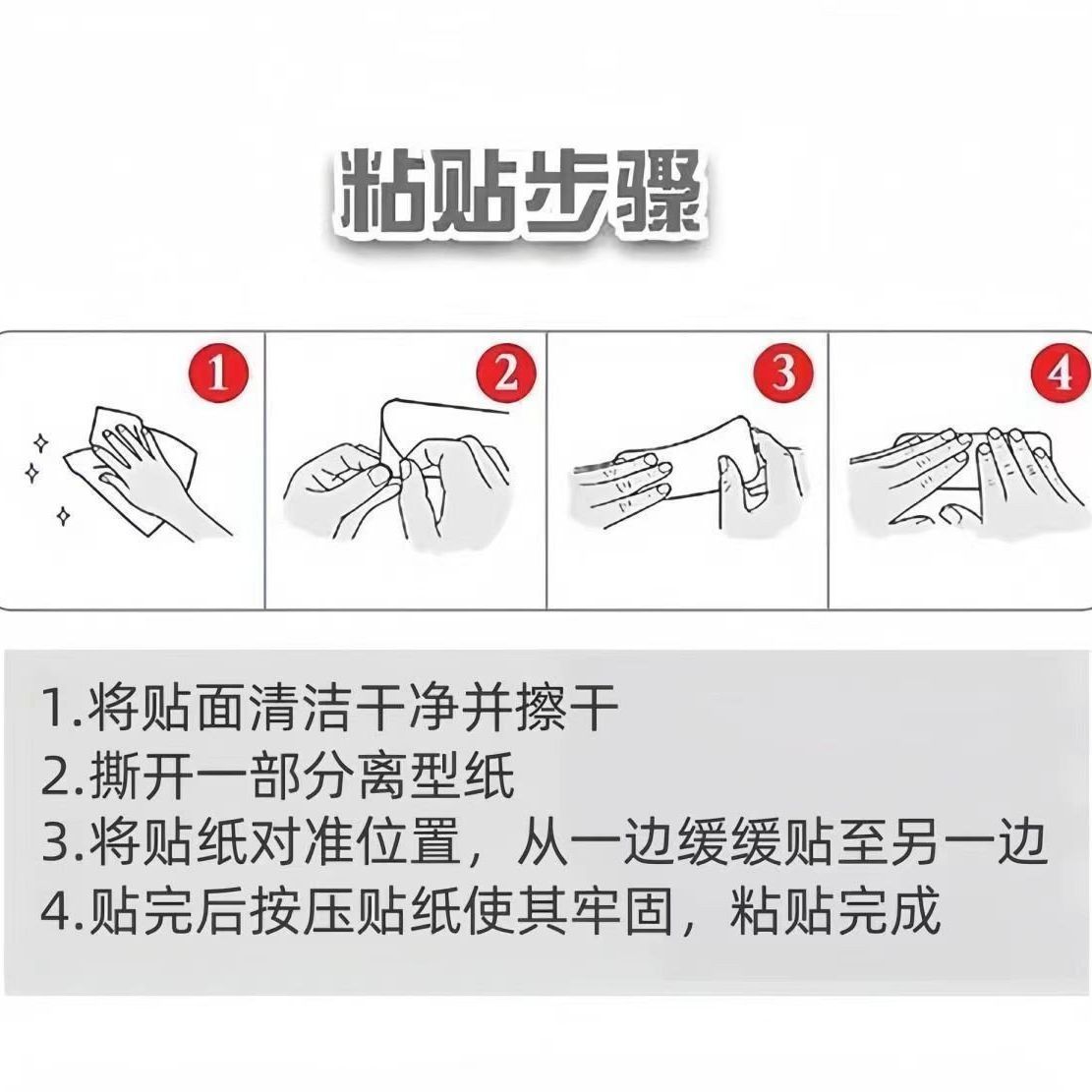 粘贴步骤

1

2

3

4

1.将贴面清洁干净并擦干
2.撕开一部分离型纸
3.将贴纸对准位置，从一边缓缓贴至另一边
4.贴完后按压贴纸使其牢固，粘贴完成