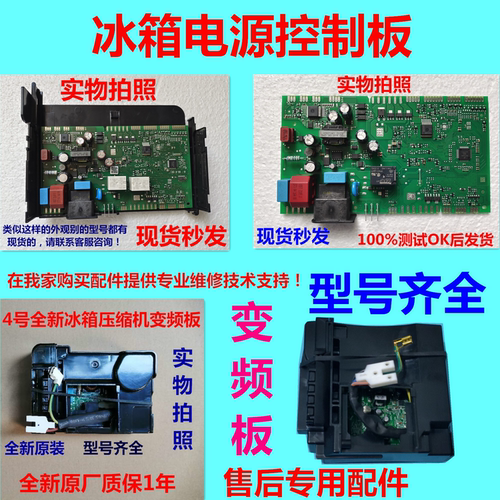 冰箱电源控制板

实物拍照

类似这样的外观别的型号都有现货的，请联系客服咨询！

现货秒发

实物拍照

现货秒发

100%测试OK后发货

在我家购买配件提供专业维修技术支持！

型号齐全

4号全新冰箱压缩机变频板

实物拍照

全新原装　型号齐全

全新原厂质保1年

变频板

售后专用配件