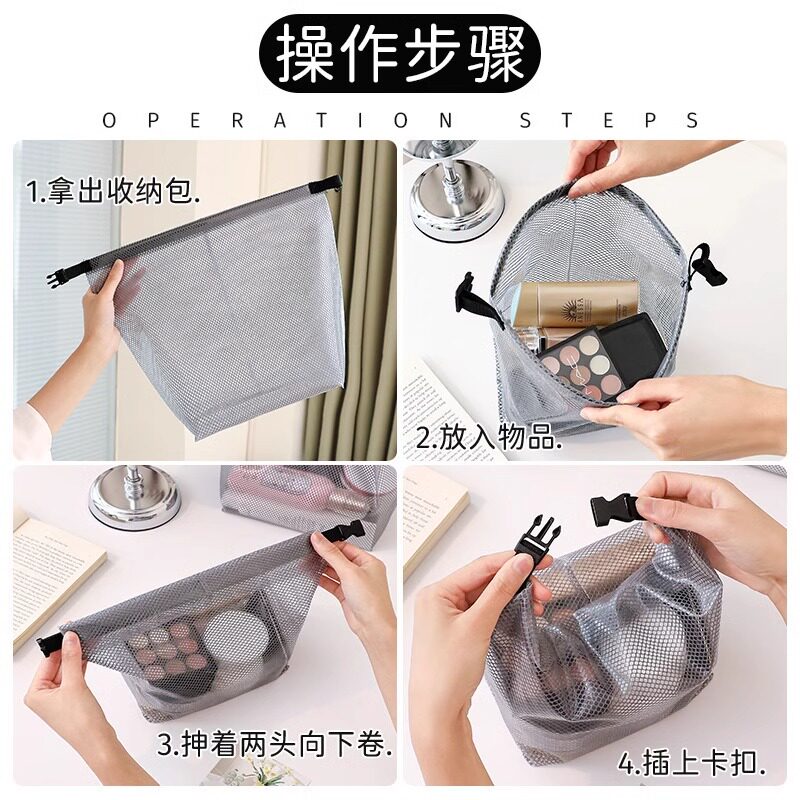 操作步骤

OPERATION STEPS

1.拿出收纳包.

2.放入物品.

3.抻着两头向下卷.

4.插上卡扣.