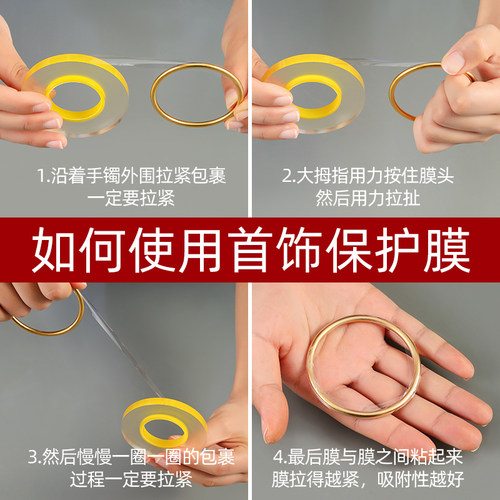 1.沿着手镯外围拉紧包裹
一定要拉紧

2.大拇指用力按住膜头
然后用力拉扯

如何使用首饰保护膜

3.然后慢慢一圈一圈的包裹
过程一定要拉紧

4.最后膜与膜之间粘起来
膜拉得越紧，吸附性越好