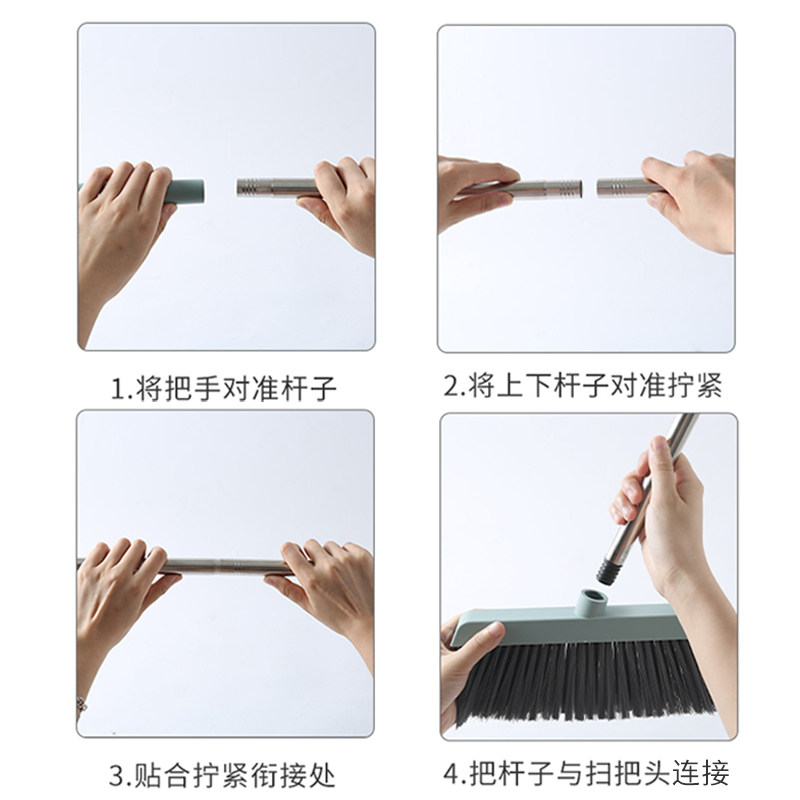 1.将把手对准杆子

2.将上下杆子对准拧紧

3.贴合拧紧衔接处

4.把杆子与扫把头连接