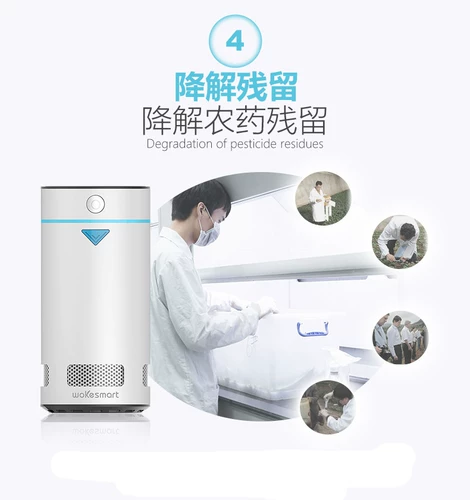 4

降解残留

降解农药残留

Degradation of pesticide residues

wokesmart