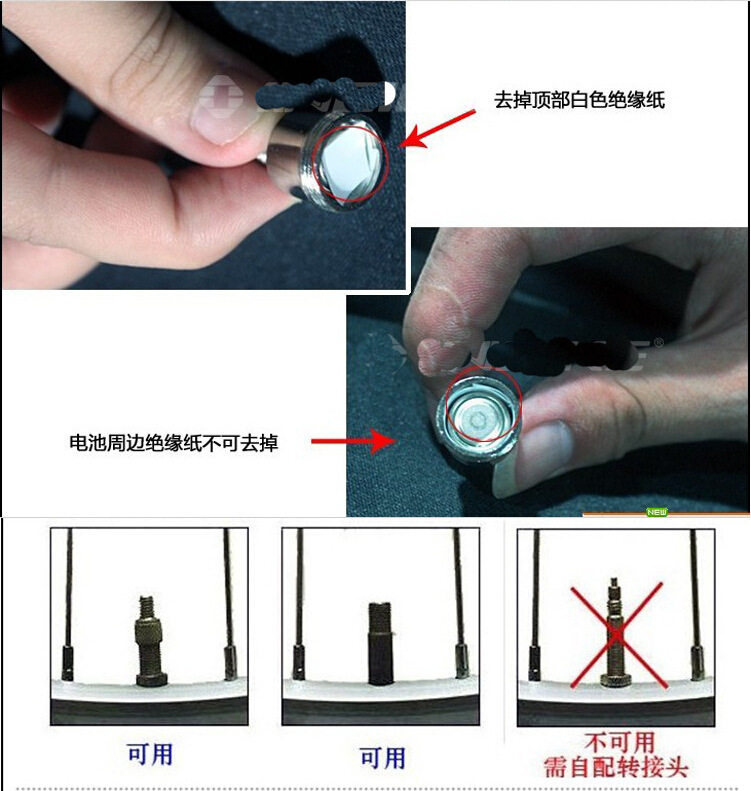 去掉顶部白色绝缘纸

电池周边绝缘纸不可去掉

NEW

可用

可用

不可用
需自配转接头