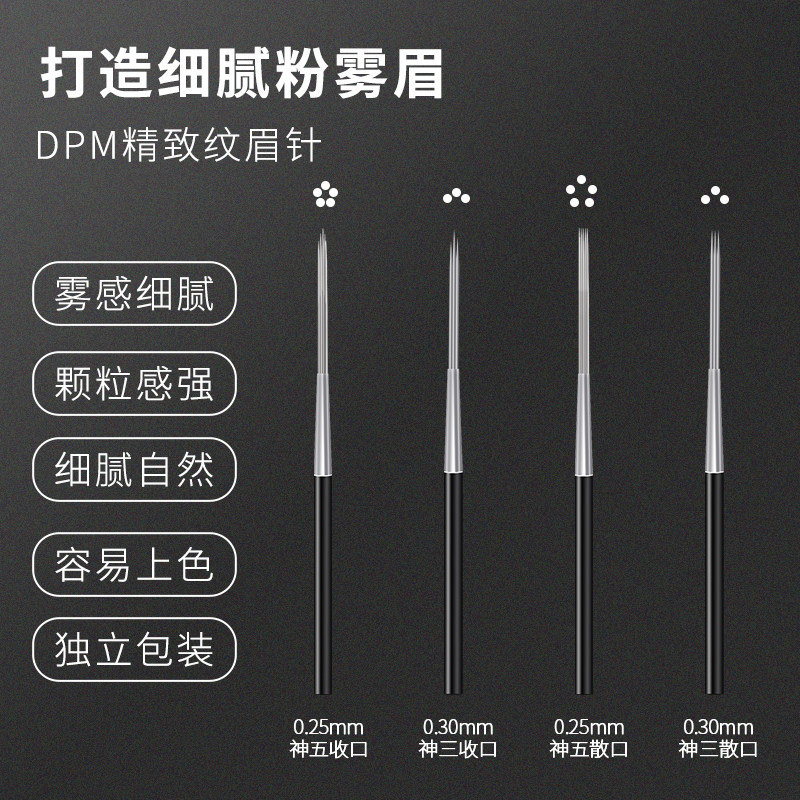 打造细腻粉雾眉

DPM精致纹眉针

雾感细腻

颗粒感强

细腻自然

容易上色

独立包装

0.25mm
神五收口

0.30mm
神三收口

0.25mm
神五散口

0.30mm
神三散口