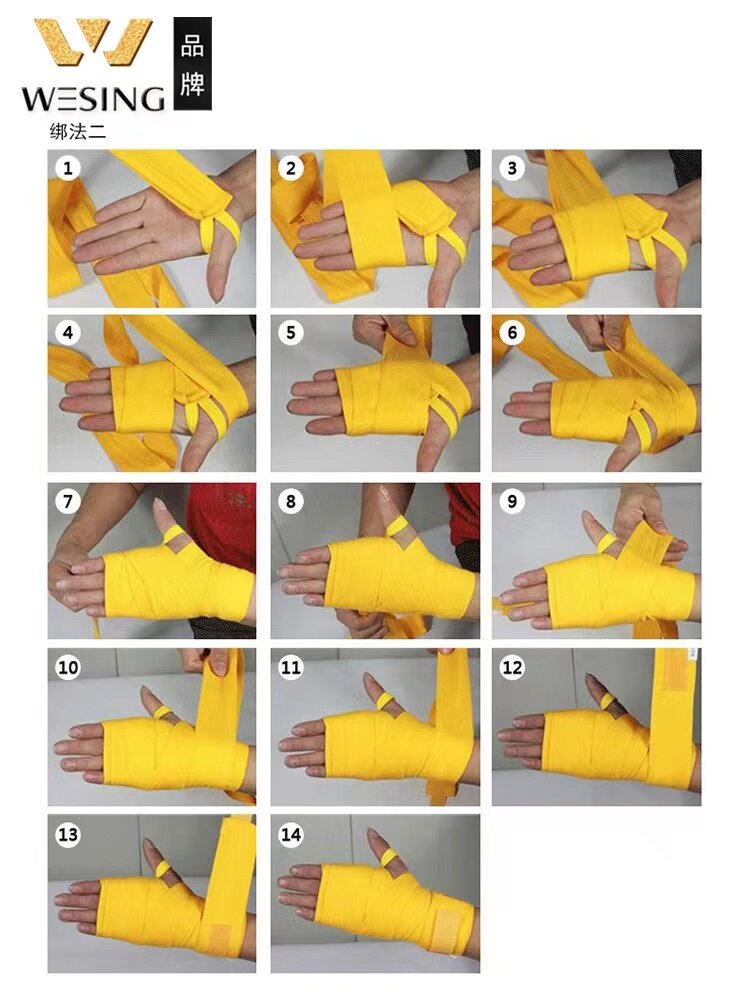 WESING 品牌
绑法二

1
2
3
4
5
6
7
8
9
10
11
12
13
14