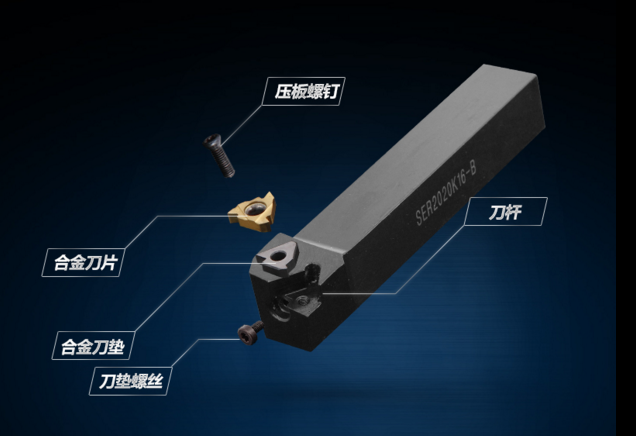 压板螺钉

SER2020K16-B

刀杆

合金刀片

合金刀垫

刀垫螺丝