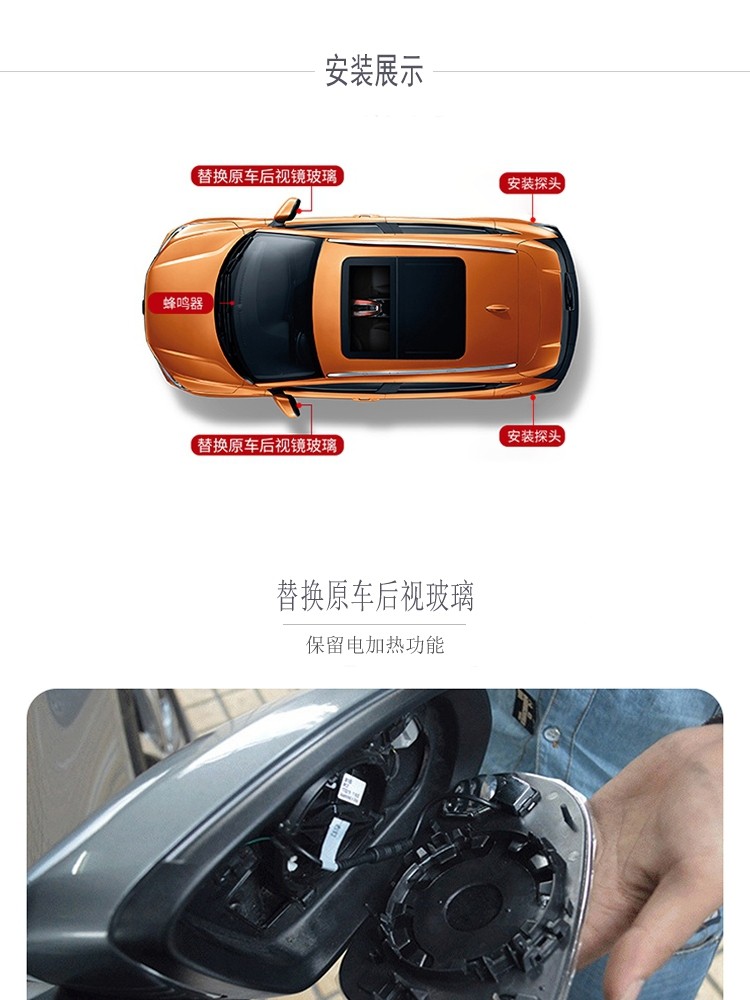 安装展示

替换原车后视镜玻璃

安装探头

蜂鸣器

替换原车后视镜玻璃

安装探头

替换原车后视玻璃

保留电加热功能