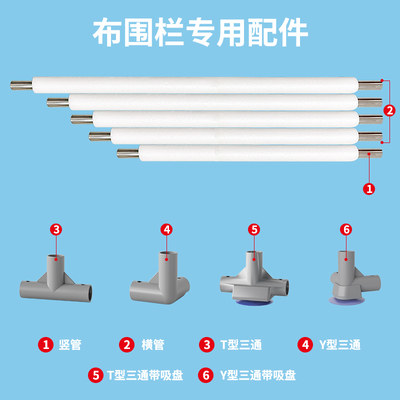 布围栏专用配件

2

1

3

4

5

6

1 竖管
2 横管
3 T型三通
4 Y型三通
5 T型三通带吸盘
6 Y型三通带吸盘