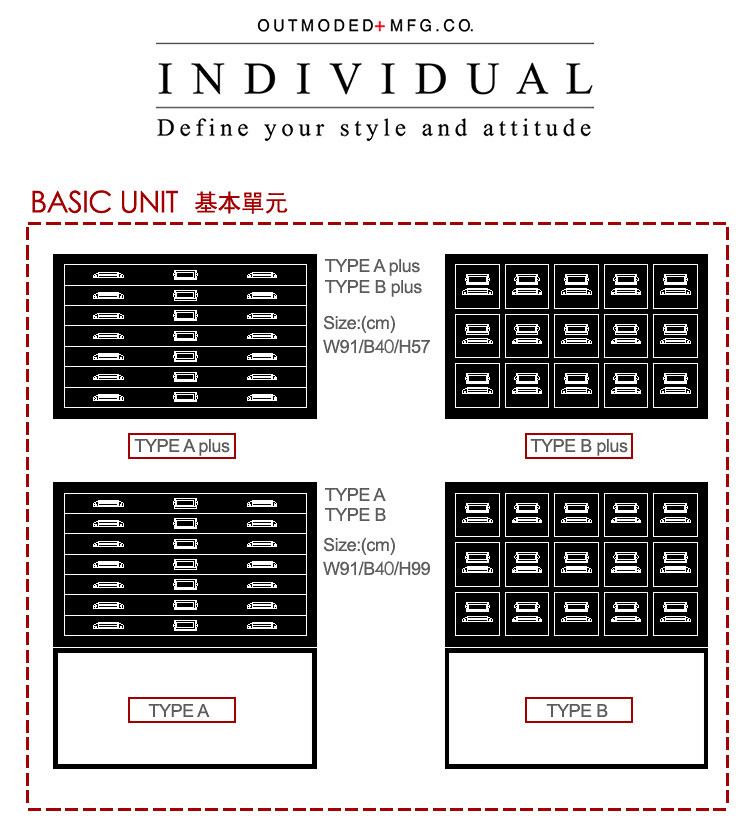 OUTMODED+MFG.CO.

INDIVIDUAL

Define your style and attitude

BASIC UNIT 基本單元

TYPE A plus
TYPE B plus

Size:(cm)
W91/B40/H57

TYPE A plus

TYPE B plus

TYPE A
TYPE B

Size:(cm)
W91/B40/H99

TYPE A

TYPE B