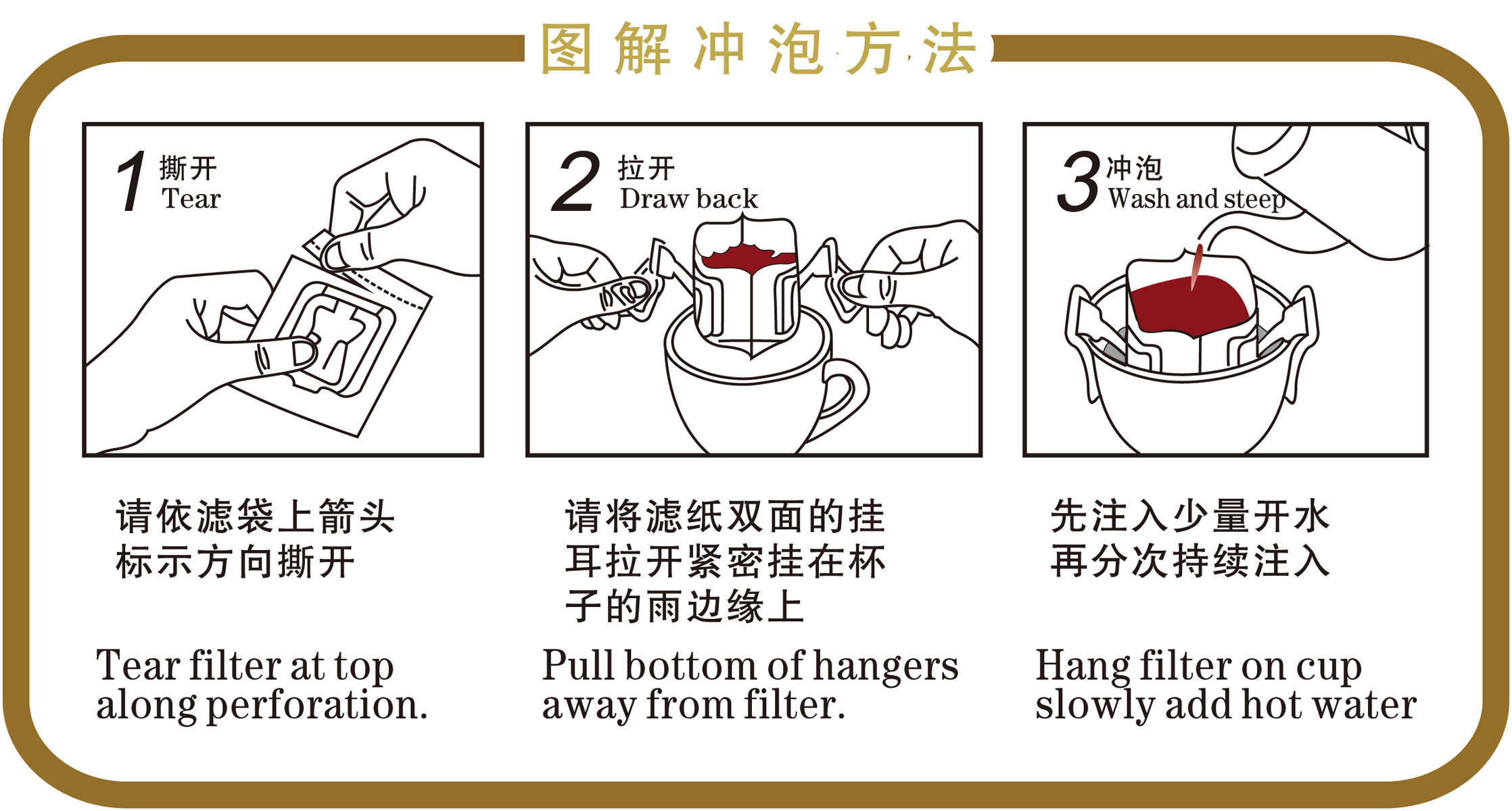 图解冲泡方法

1 撕开
Tear

2 拉开
Draw back

3 冲泡
Wash and steep

请依滤袋上箭头标示方向撕开

Tear filter at top along perforation.

请将滤纸双面的挂耳拉开紧密挂在杯子的雨边缘上

Pull bottom of hangers away from filter.

先注入少量开水再分次持续注入

Hang filter on cup slowly add hot water