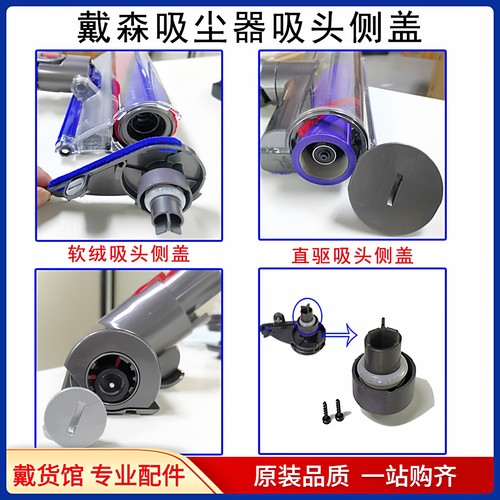 戴森吸尘器吸头侧盖

软绒吸头侧盖

直驱吸头侧盖

戴货馆 专业配件

原装品质 一站购齐