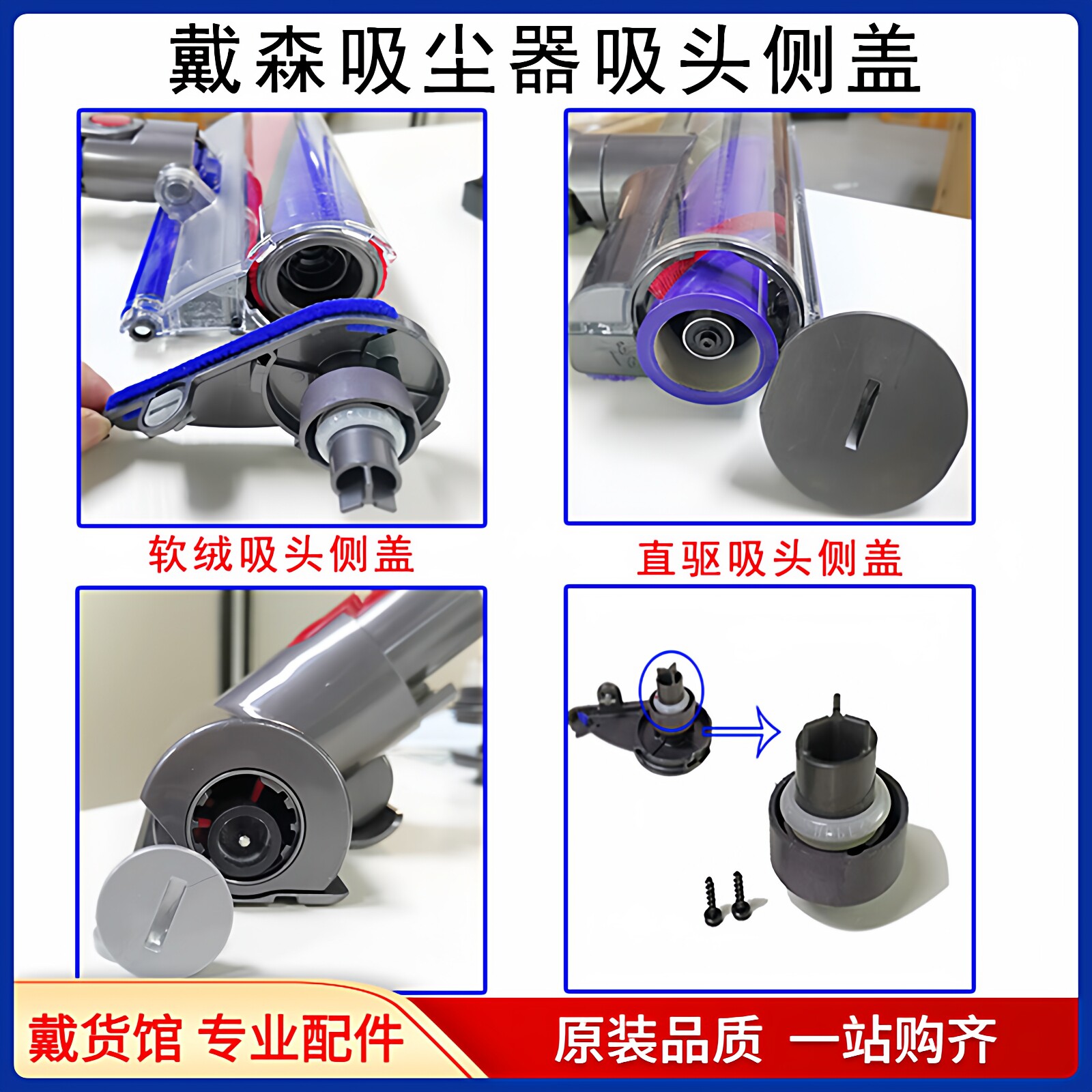 戴森吸尘器吸头侧盖

软绒吸头侧盖

直驱吸头侧盖

戴货馆 专业配件

原装品质 一站购齐