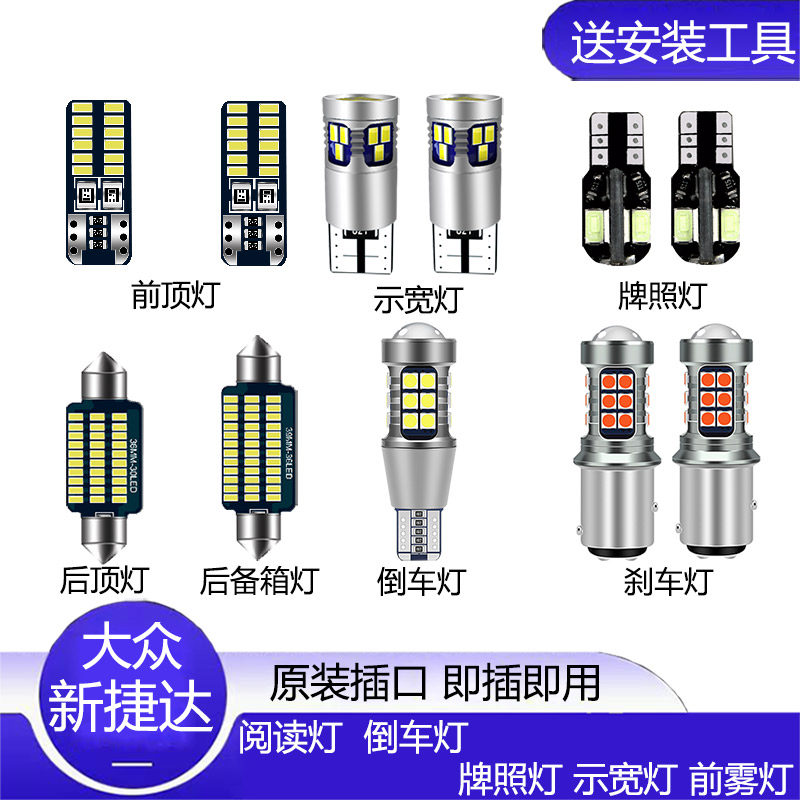 送安装工具

前顶灯

示宽灯

牌照灯

36MM-30LED

36MM-36LED

后顶灯

后备箱灯

倒车灯

刹车灯

大众
新捷达

原装插口 即插即用

阅读灯 倒车灯

牌照灯 示宽灯 前雾灯