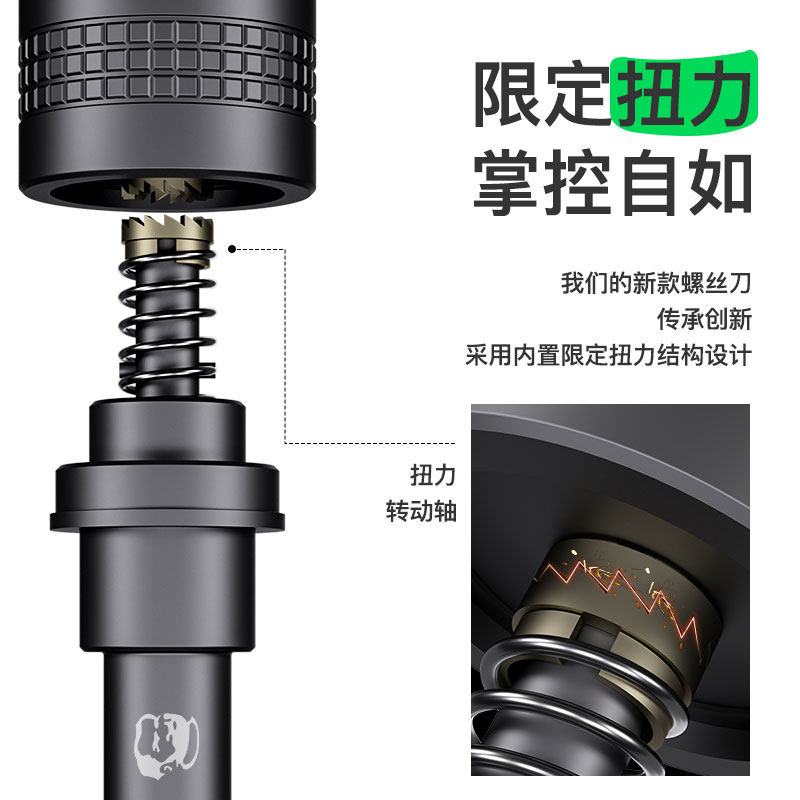 限定扭力
掌控自如

我们的新款螺丝刀
传承创新
采用内置限定扭力结构设计

扭力
转动轴