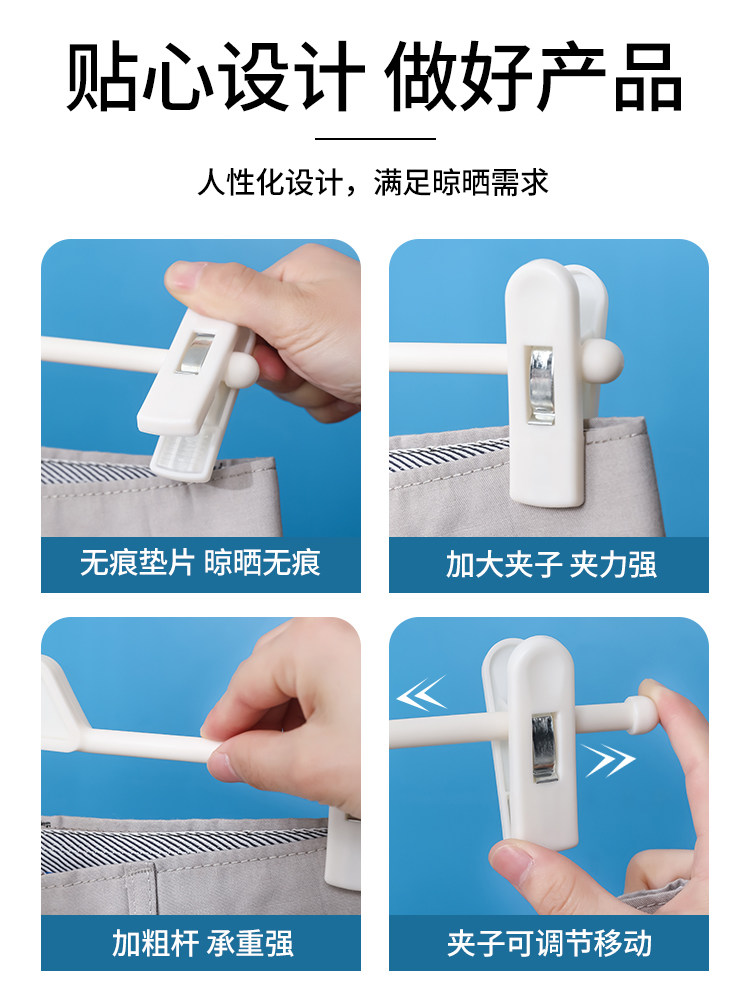 贴心设计 做好产品

人性化设计，满足晾晒需求

无痕垫片 晾晒无痕

加大夹子 夹力强

加粗杆 承重强

夹子可调节移动